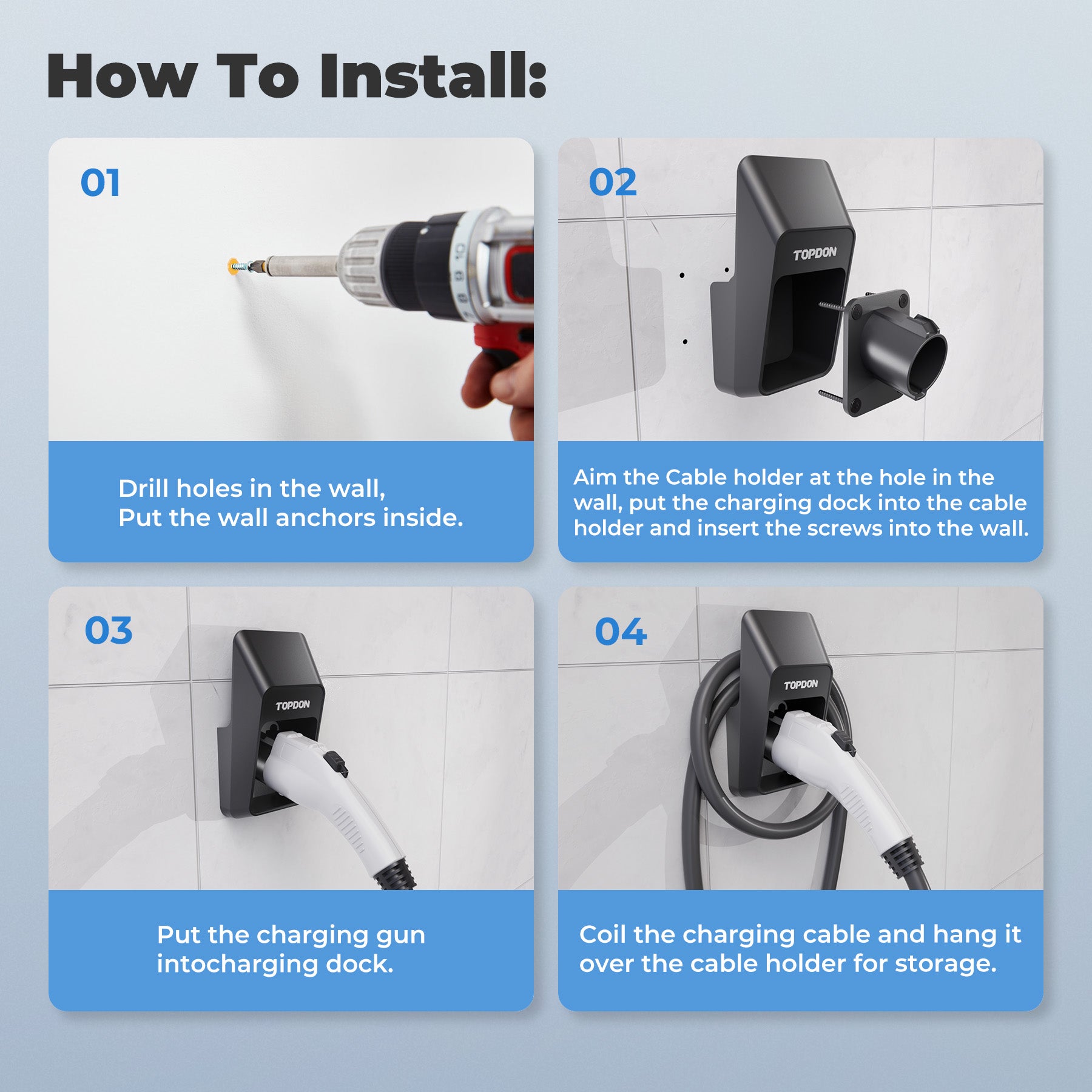 How To Install:

01

Drill holes in the wall,
Put the wall anchors inside.

02

TOPDON

Aim the Cable holder at the hole in the wall, put the charging dock into the cable holder and insert the screws into the wall.

03

TOPDON

Put the charging gun intocharging dock.

04

TOPDON

Coil the charging cable and hang it over the cable holder for storage.